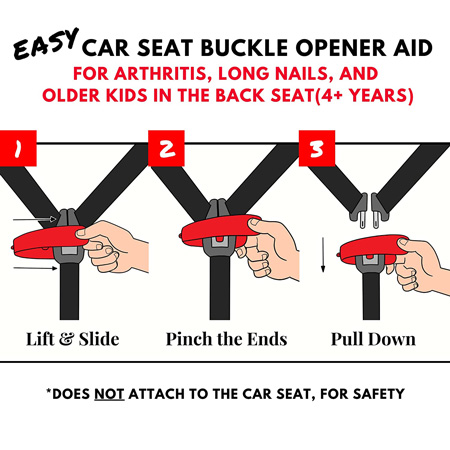 EASY CAR SEAT BUCKLE OPENER AID
FOR ARTHRITIS, LONG NAILS, AND OLDER KIDS IN THE BACK SEAT(4+ YEARS)

1

Lift & Slide

2

Pinch the Ends

3

Pull Down

*DOES NOT ATTACH TO THE CAR SEAT, FOR SAFETY