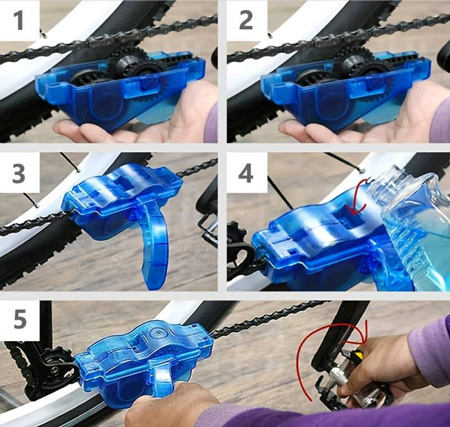 1
2
3
4
5